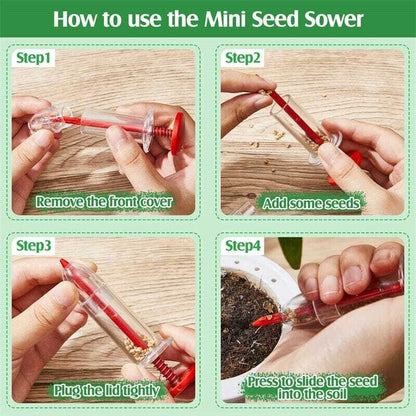 How to use the Mini Seed Sower

Step1

Remove the front cover

Step2

Add some seeds

Step3

Plug the lid tightly

Step4

Press to slide the seed into the soil